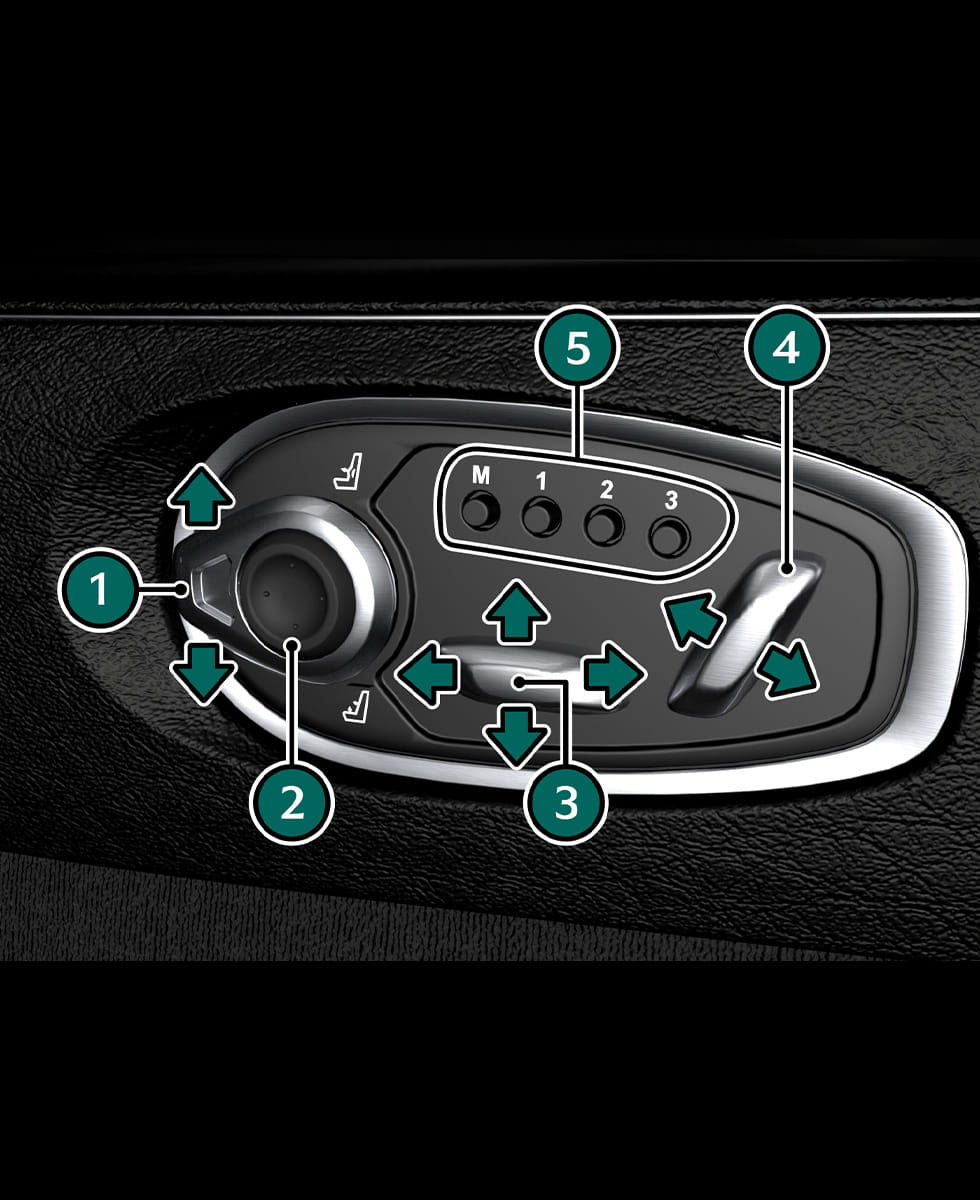 5
4
M
1
2
3
1
2
3