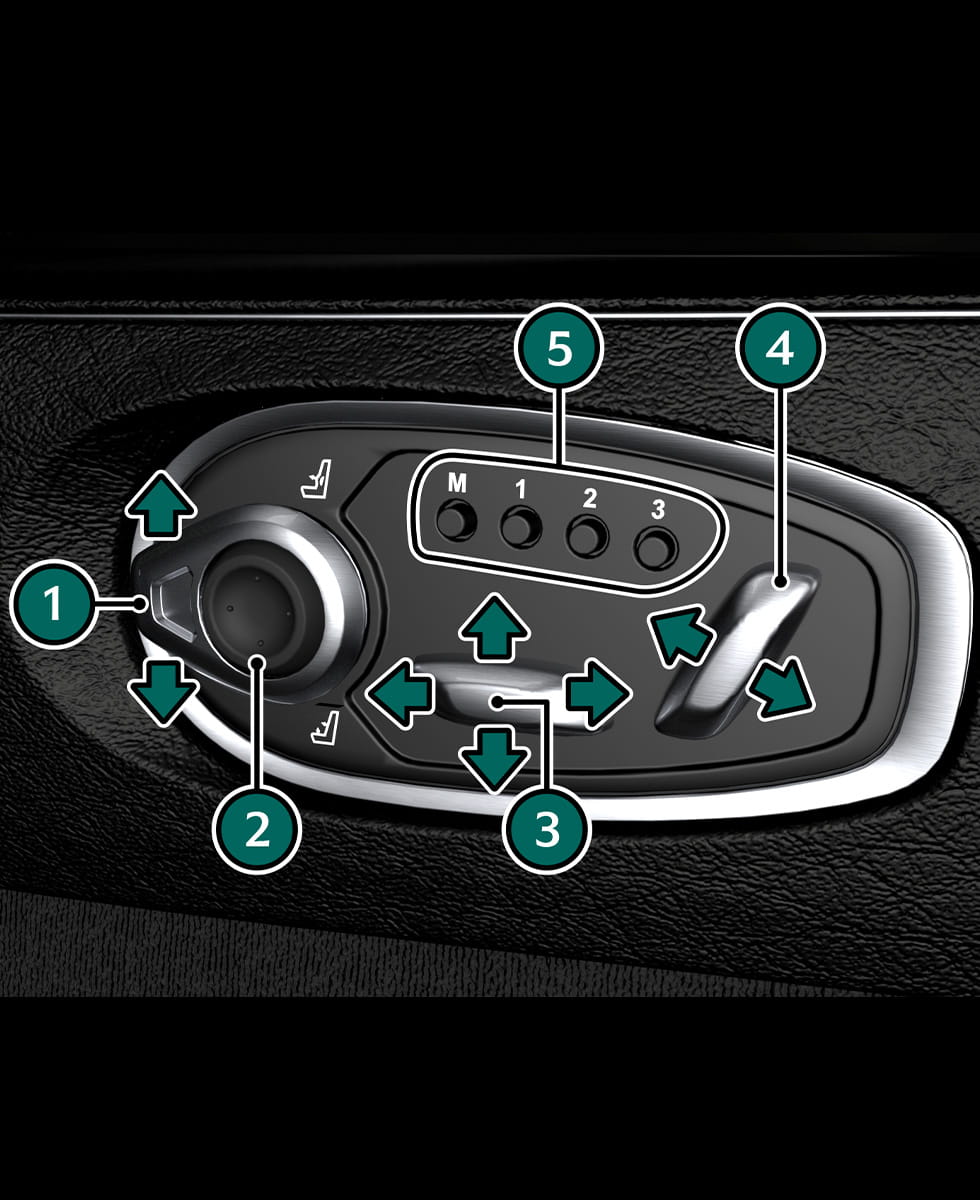 5
4
M 1 2 3
1
2
3